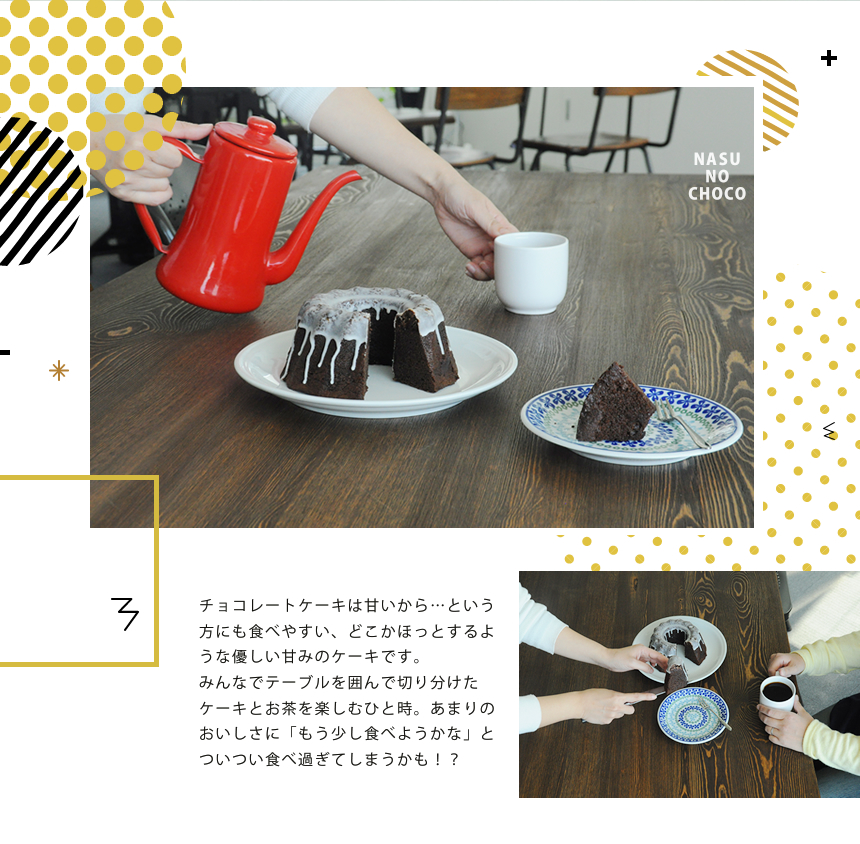 NASU
NO
CHOCO

チョコレートケーキは甘いから…という方にも食べやすい、どこかほっとするような優しい甘みのケーキです。
みんなでテーブルを囲んで切り分けたケーキとお茶を楽しむひと時。あまりのおいしさに「もう少し食べようかな」とついつい食べ過ぎてしまうかも！？